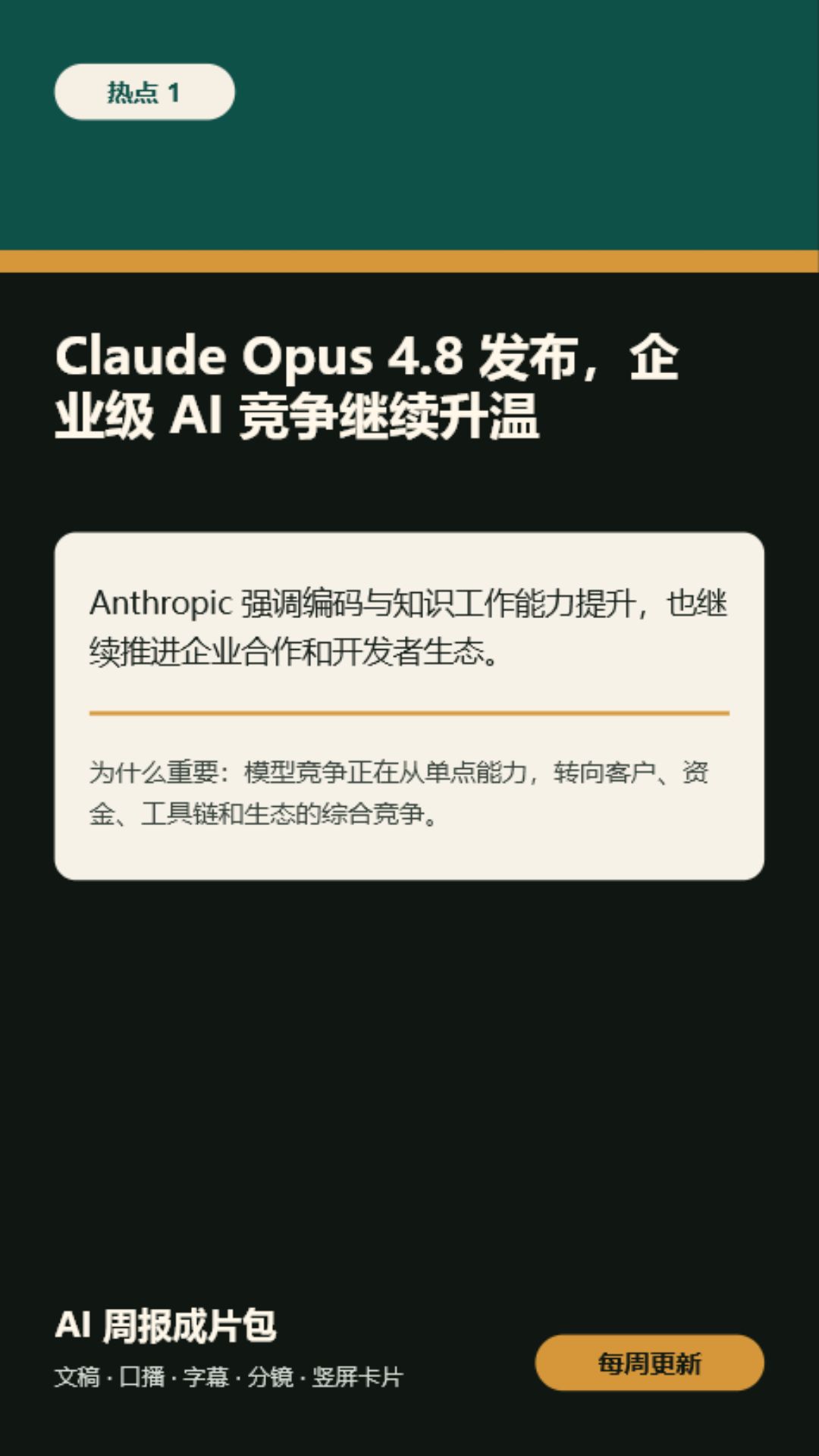 热点 1

Claude Opus 4.8 发布，企业级 AI 竞争继续升温

Anthropic 强调编码与知识工作能力提升，也继续推进企业合作和开发者生态。

为什么重要：模型竞争正在从单点能力，转向客户、资金、工具链和生态的综合竞争。

AI 周报成片包

文稿 · 口播 · 字幕 · 分镜 · 竖屏卡片

每周更新